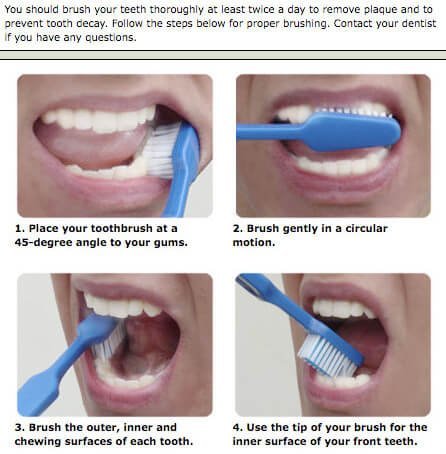 You should brush your teeth thoroughly at least twice a day to remove plaque and to prevent tooth decay. Follow the steps below for proper brushing. Contact your dentist if you have any questions.

1. Place your toothbrush at a 45-degree angle to your gums.

2. Brush gently in a circular motion.

3. Brush the outer, inner and chewing surfaces of each tooth.

4. Use the tip of your brush for the inner surface of your front teeth.