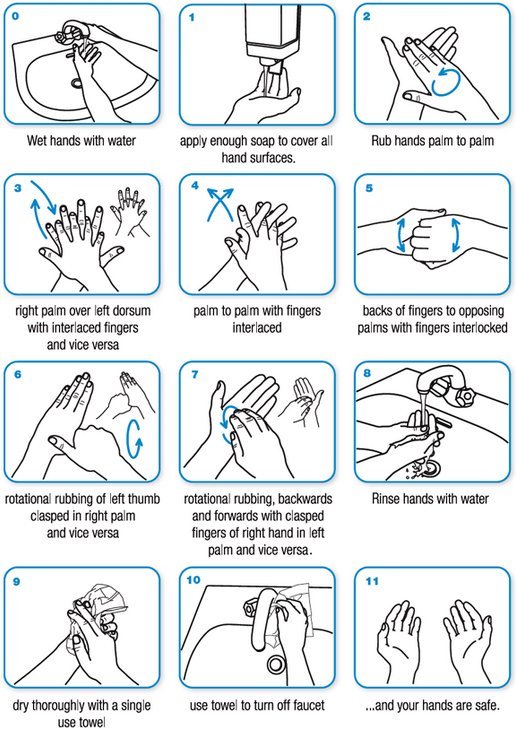 0
Wet hands with water

1
apply enough soap to cover all hand surfaces.

2
Rub hands palm to palm

3
right palm over left dorsum with interlaced fingers and vice versa

4
palm to palm with fingers interlaced

5
backs of fingers to opposing palms with fingers interlocked

6
rotational rubbing of left thumb clasped in right palm and vice versa

7
rotational rubbing, backwards and forwards with clasped fingers of right hand in left palm and vice versa.

8
Rinse hands with water

9
dry thoroughly with a single use towel

10
use towel to turn off faucet

11
...and your hands are safe.